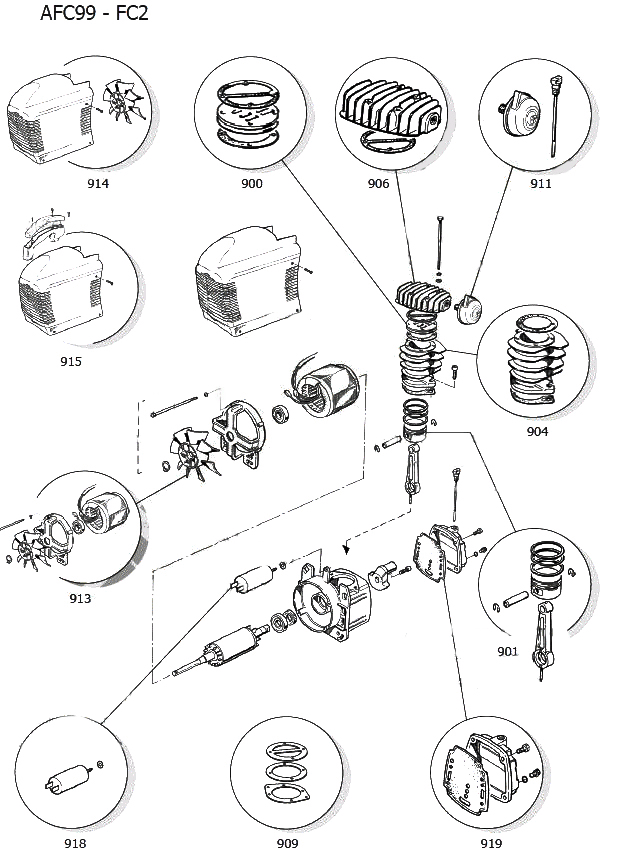 AFC99 - FC2

914

900

906

911

915

904

913

901

918

909

919