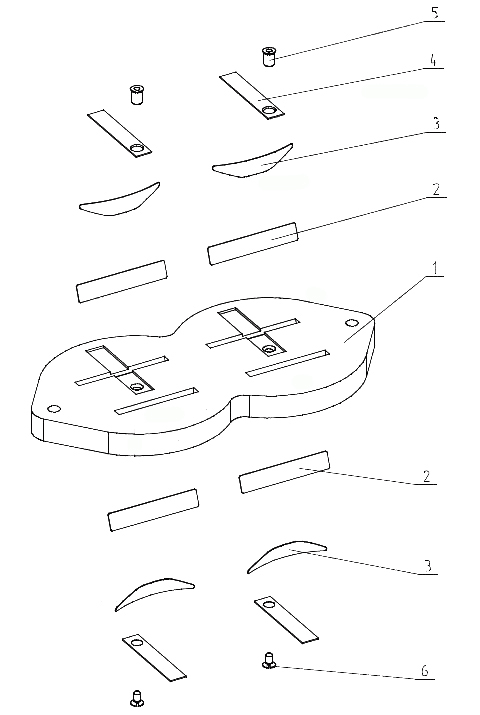 5
4
3
2
1
2
3
6