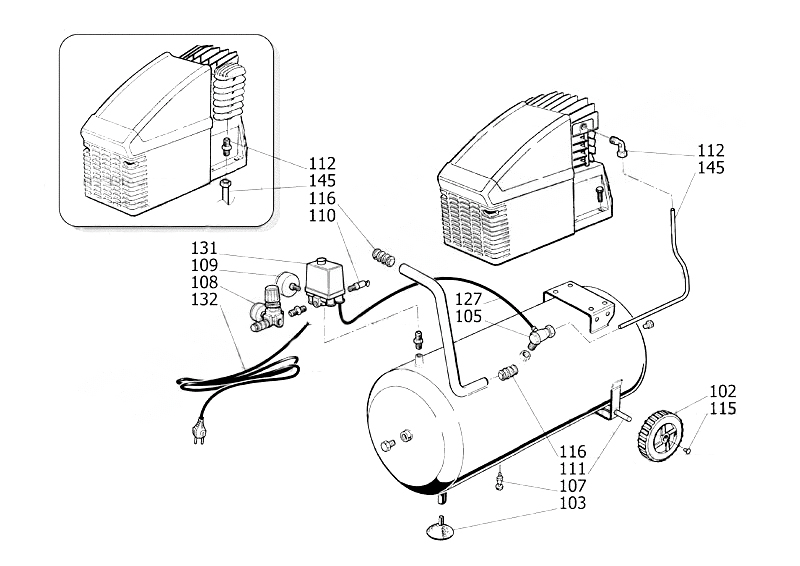 112
145
116
110
131
109
108
132
112
145
127
105
102
115
116
111
107
103