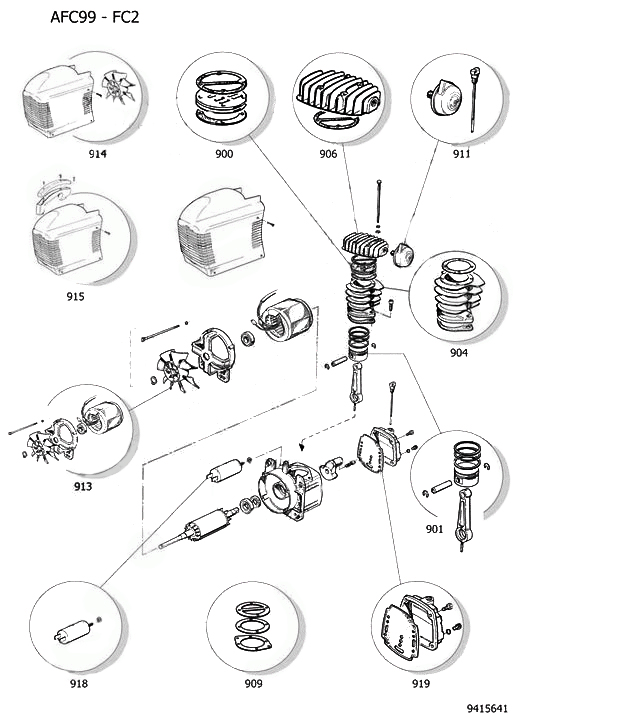 AFC99 - FC2

914

900

906

911

915

904

913

901

918

909

919

9415641