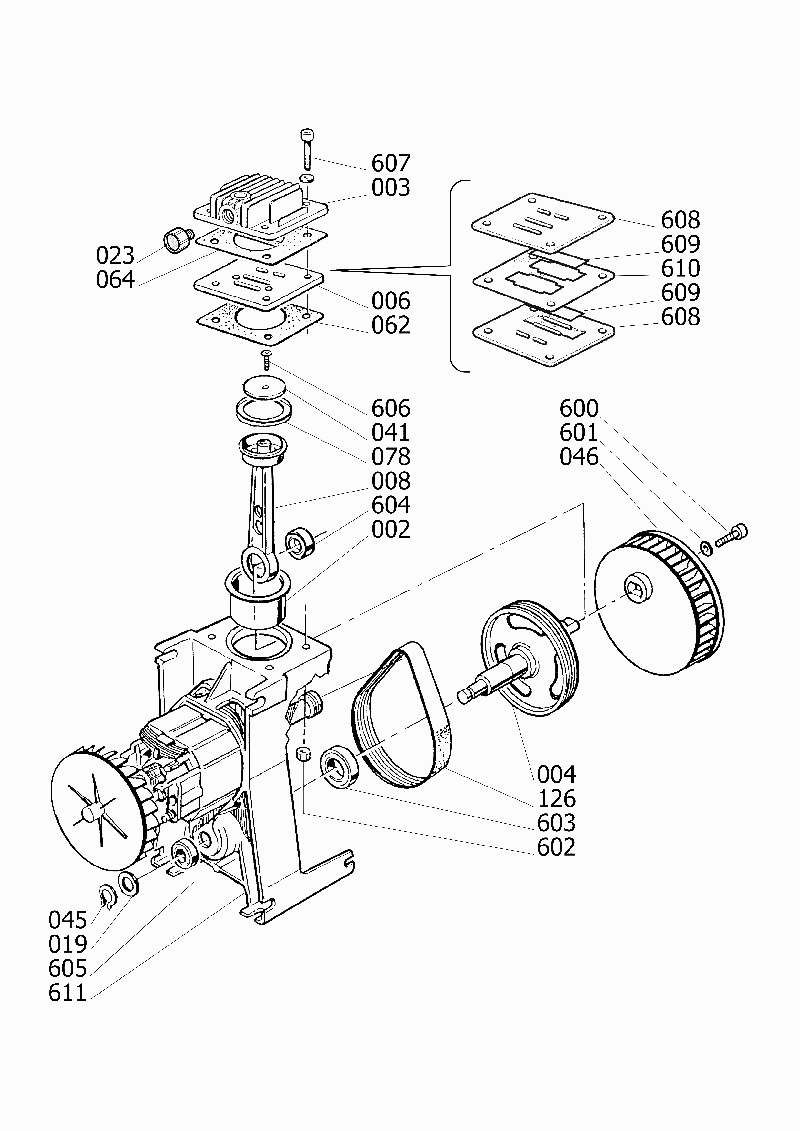 607
003
023
064
006
062
608
609
610
609
608
606
041
078
008
604
002
600
601
046
004
126
603
602
045
019
605
611