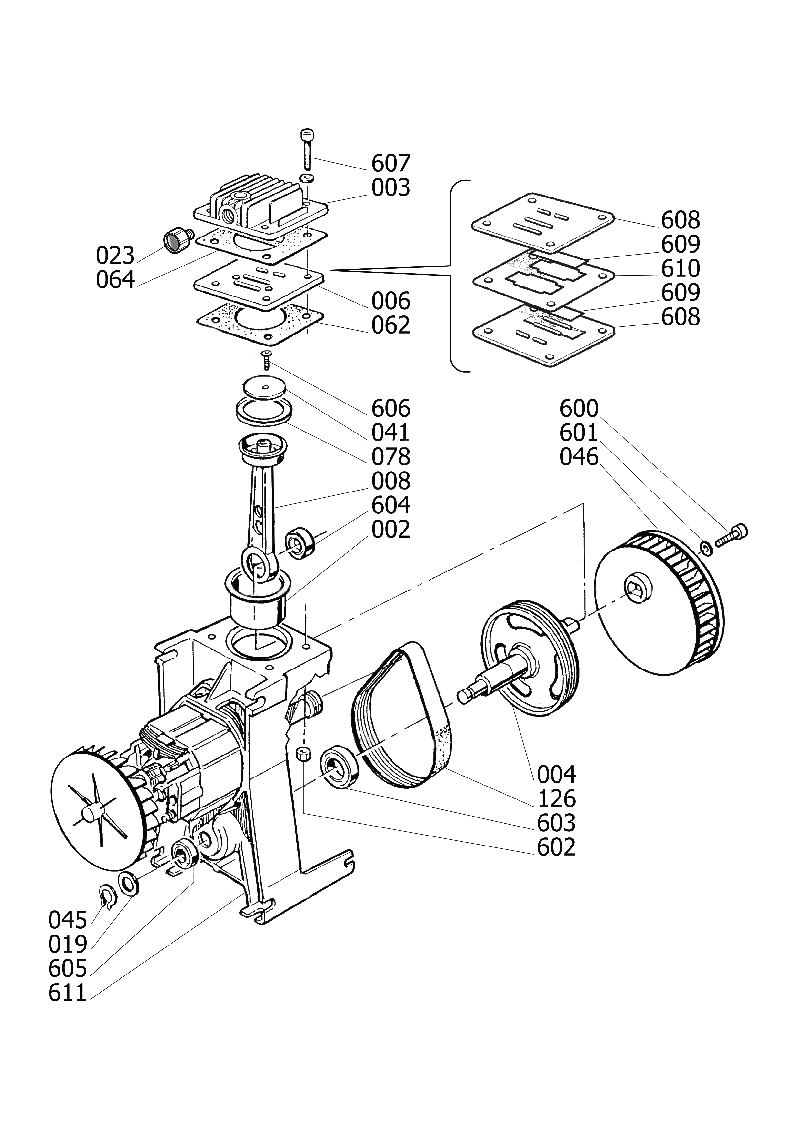 607
003
023
064
006
062
608
609
610
609
608
606
041
078
008
604
002
600
601
046
004
126
603
602
045
019
605
611