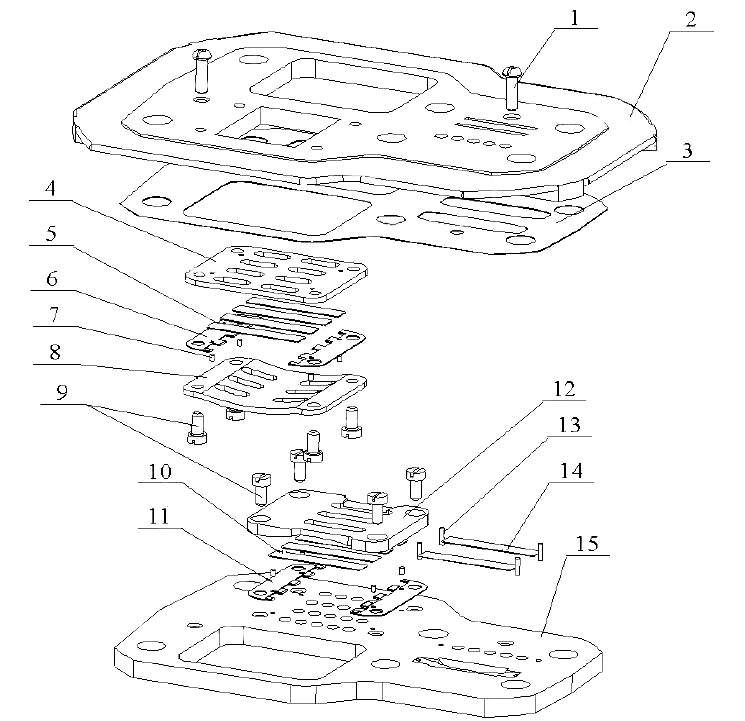 1
2
3
4
5
6
7
8
9
12
13
14
10
11
15