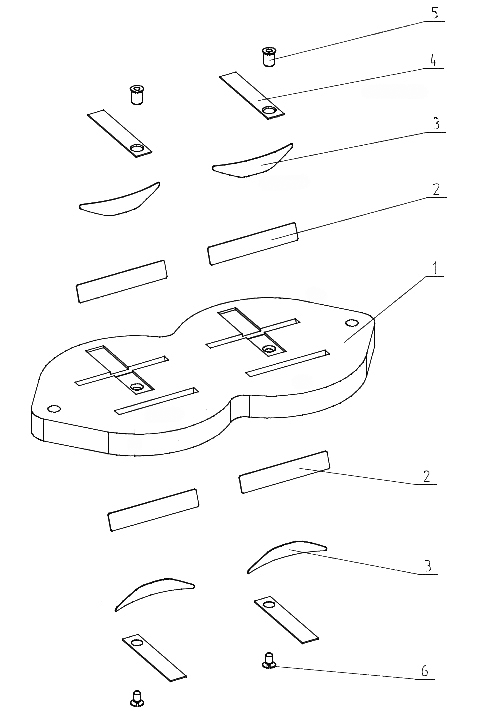 5
4
3
2
1
2
3
6