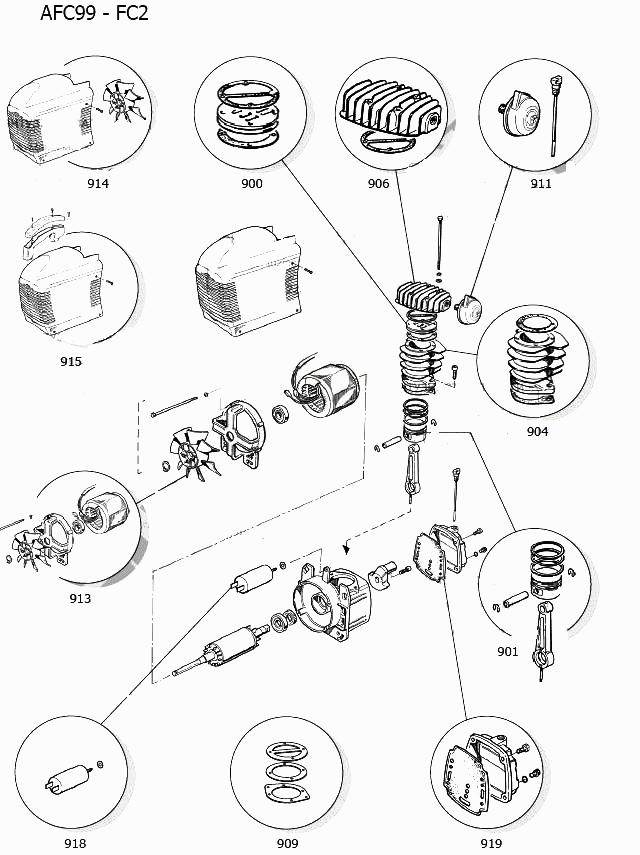 AFC99 - FC2

914

900

906

911

915

904

913

901

918

909

919