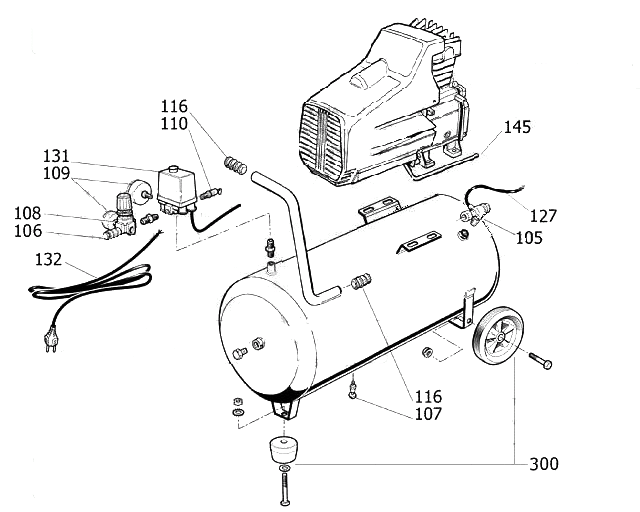 116
110
131
109
108
106
132
145
127
105
116
107
300